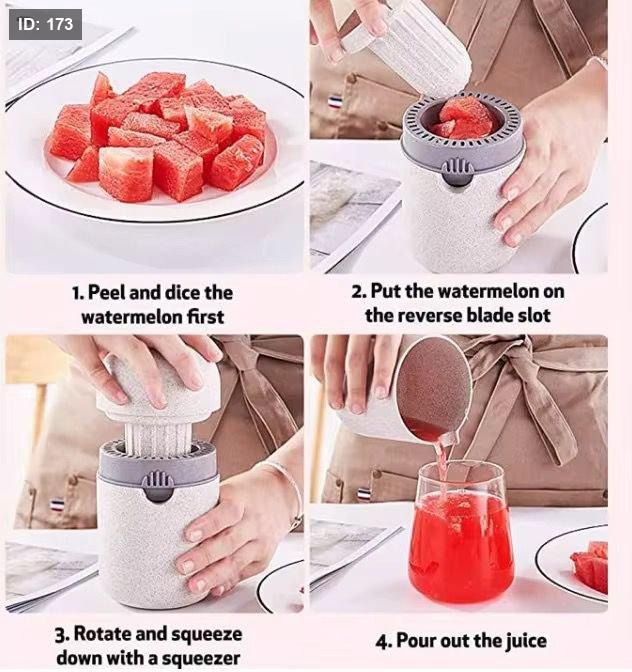 ID: 173

1. Peel and dice the watermelon first

2. Put the watermelon on the reverse blade slot

3. Rotate and squeeze down with a squeezer

4. Pour out the juice